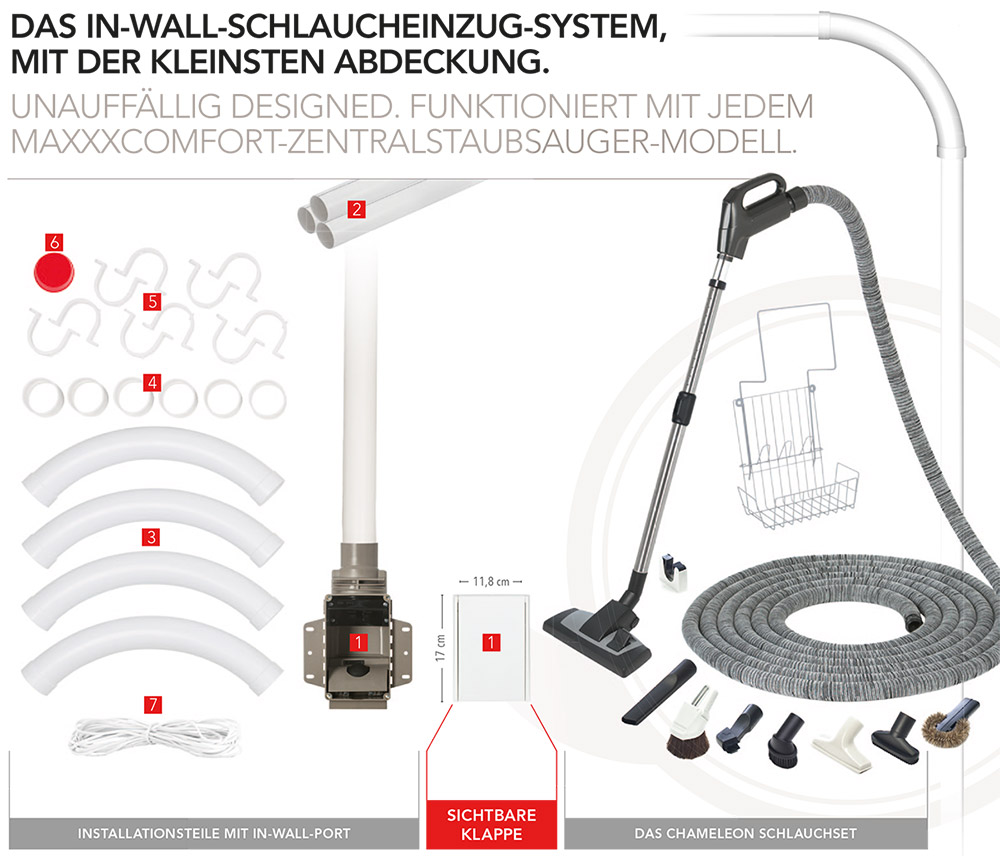 DAS IN-WALL-SCHLAUCHEINZUG-SYSTEM, MIT DER KLEINSTEN ABDECKUNG.

UNAUFFÄLLIG DESIGNED. FUNKTIONIERT MIT JEDEM MAXXXCOMFORT-ZENTRALSTAUBSAUGER-MODELL.

2

6

5

4

3

1

11,8 cm

17 cm

1

7

INSTALLATIONSTEILE MIT IN-WALL-PORT

SICHTBARE KLAPPE

DAS CHAMELEON SCHLAUCHSET