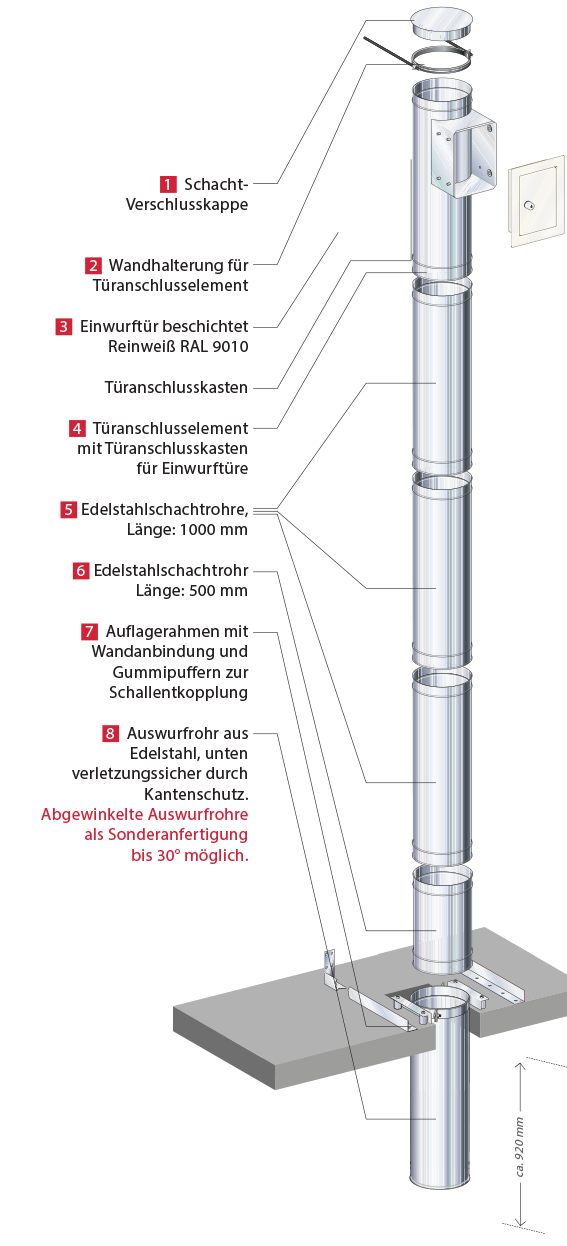 1 Schacht-Verschlusskappe

2 Wandhalterung für Türanschlusselement

3 Einwurftür beschichtet Reinweiß RAL 9010

Türanschlusskasten

4 Türanschlusselement mit Türanschlusskasten für Einwurftüre

5 Edelstahlschachtrohre, Länge: 1000 mm

6 Edelstahlschachtrohr Länge: 500 mm

7 Auflagerahmen mit Wandanbindung und Gummipuffern zur Schallentkopplung

8 Auswurfrohr aus Edelstahl, unten verletzungssicher durch Kantenschutz. Abgewinkelte Auswurfrohre als Sonderanfertigung bis 30° möglich.

ca. 920 mm